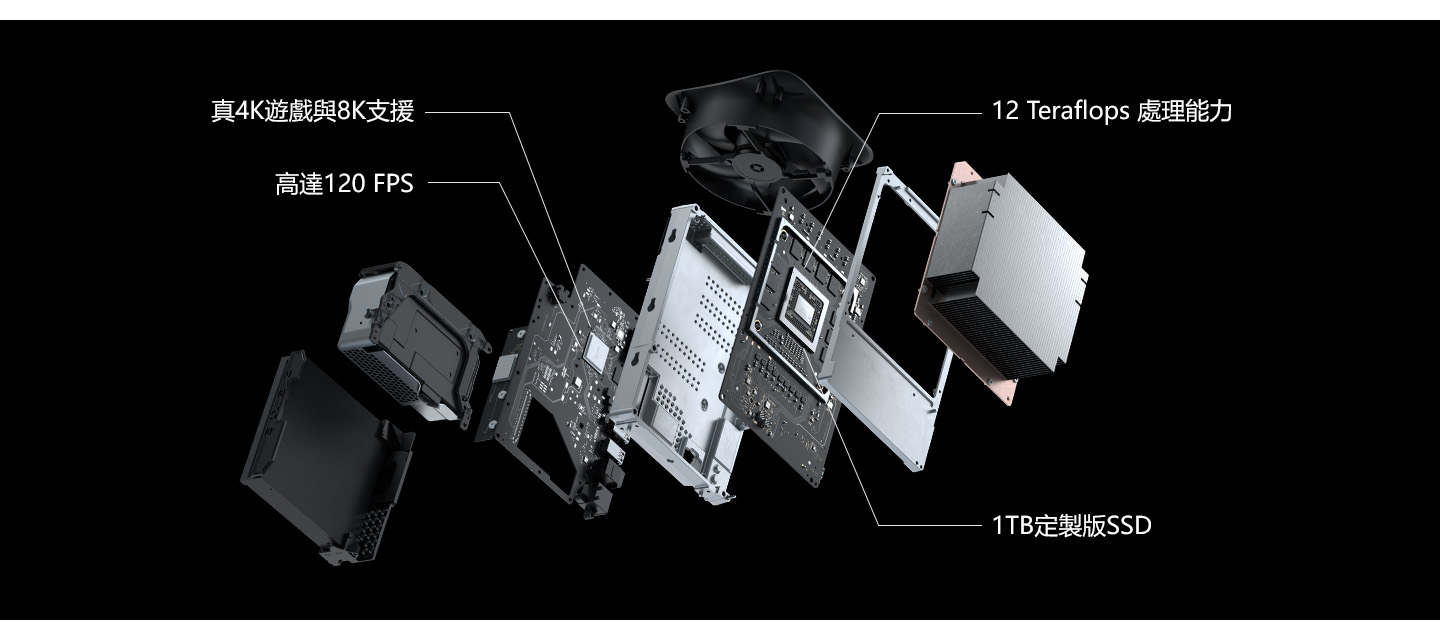 真4K遊戲與8K支援

高達120 FPS

12 Teraflops 處理能力

1TB定製版SSD