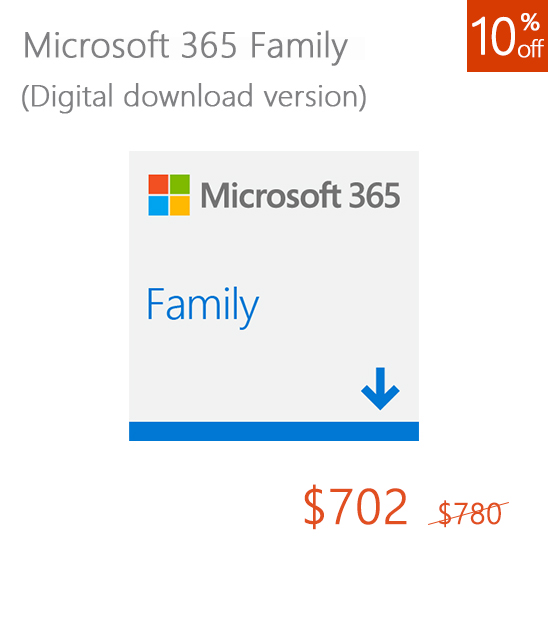 Microsoft 365 Family

(Digital download version)

10% off

Microsoft 365

Family

$702 $780